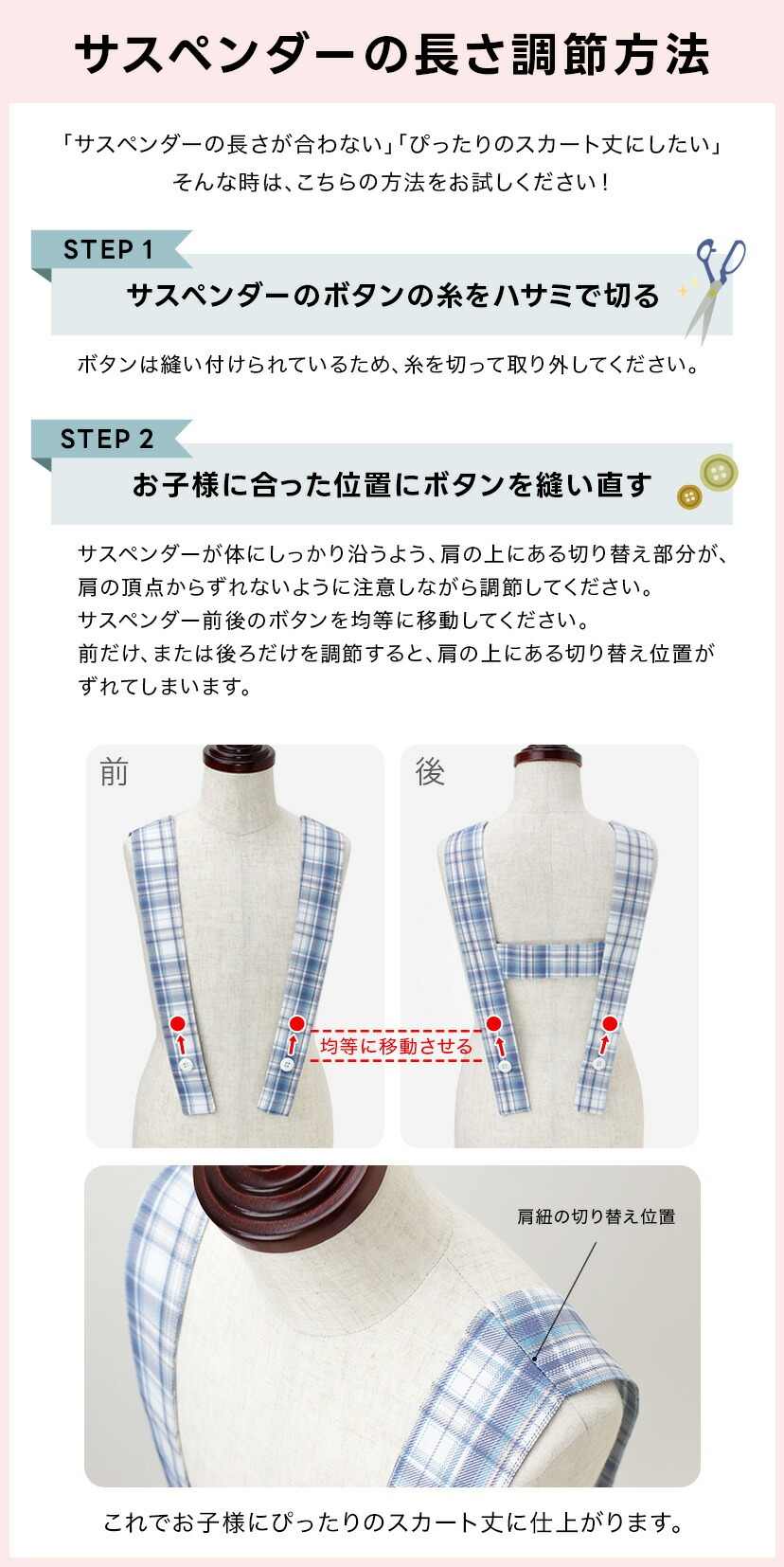 サスペンダーの長さ調節方法

「サスペンダーの長さが合わない」「ぴったりのスカート丈にしたい」
そんな時は、こちらの方法をお試しください！

STEP 1
サスペンダーのボタンの糸をハサミで切る

ボタンは縫い付けられているため、糸を切って取り外してください。

STEP 2
お子様に合った位置にボタンを縫い直す

サスペンダーが体にしっかり沿うよう、肩の上にある切り替え部分が、肩の頂点からずれないように注意しながら調節してください。
サスペンダー前後のボタンを均等に移動してください。
前だけ、または後ろだけを調節すると、肩の上にある切り替え位置がずれてしまいます。

前

後

均等に移動させる

肩紐の切り替え位置

これでお子様にぴったりのスカート丈に仕上がります。